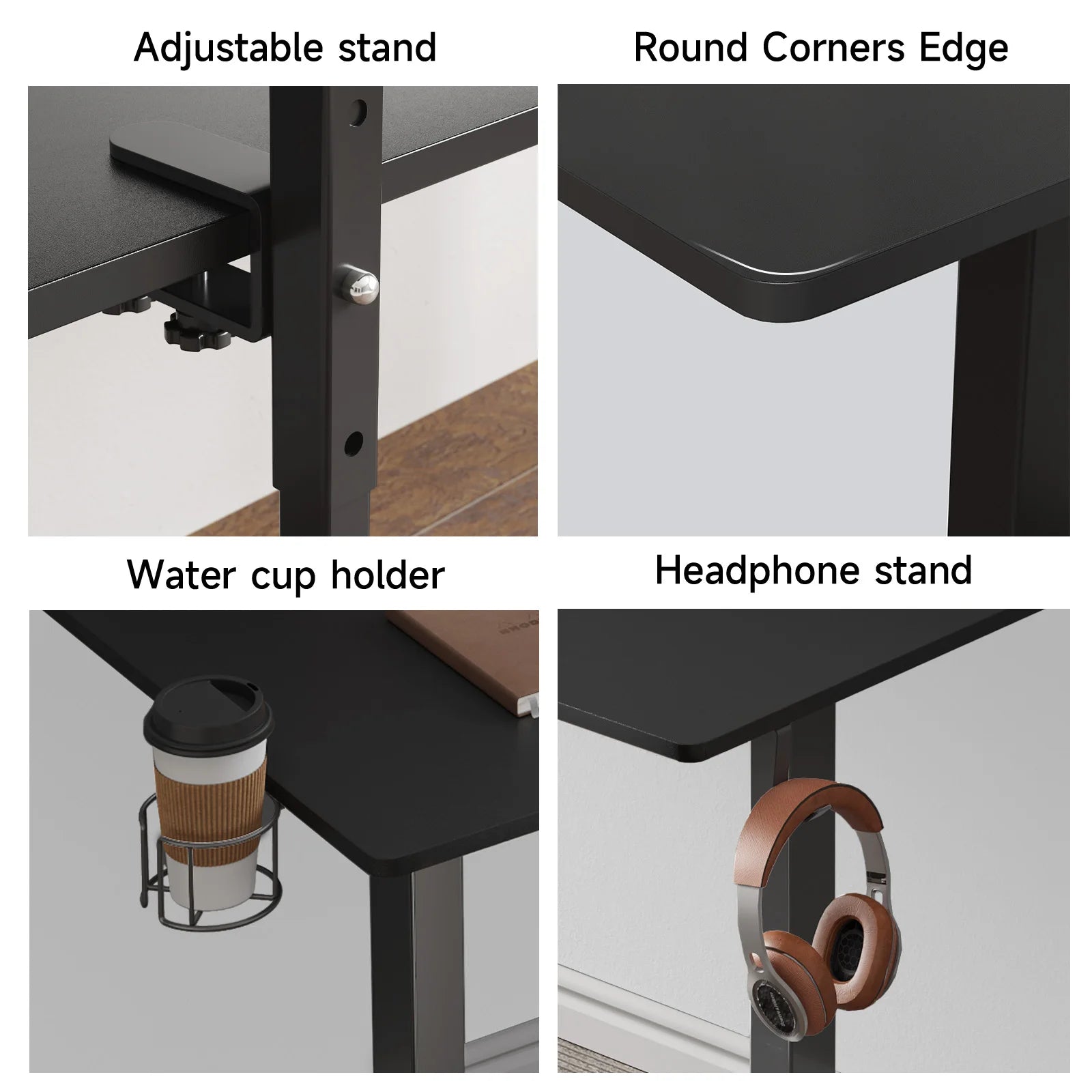 Adjustable stand

Round Corners Edge

Water cup holder

Headphone stand