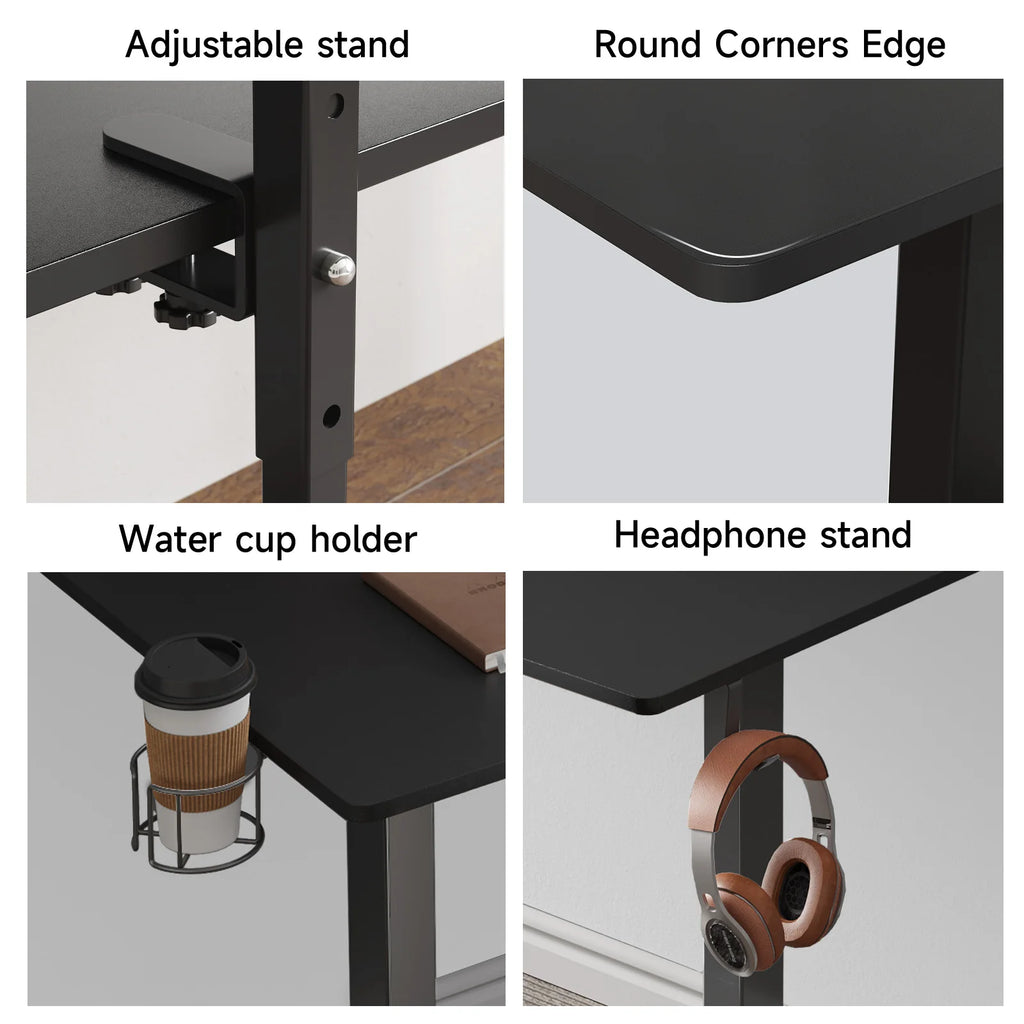 Adjustable stand

Round Corners Edge

Water cup holder

Headphone stand